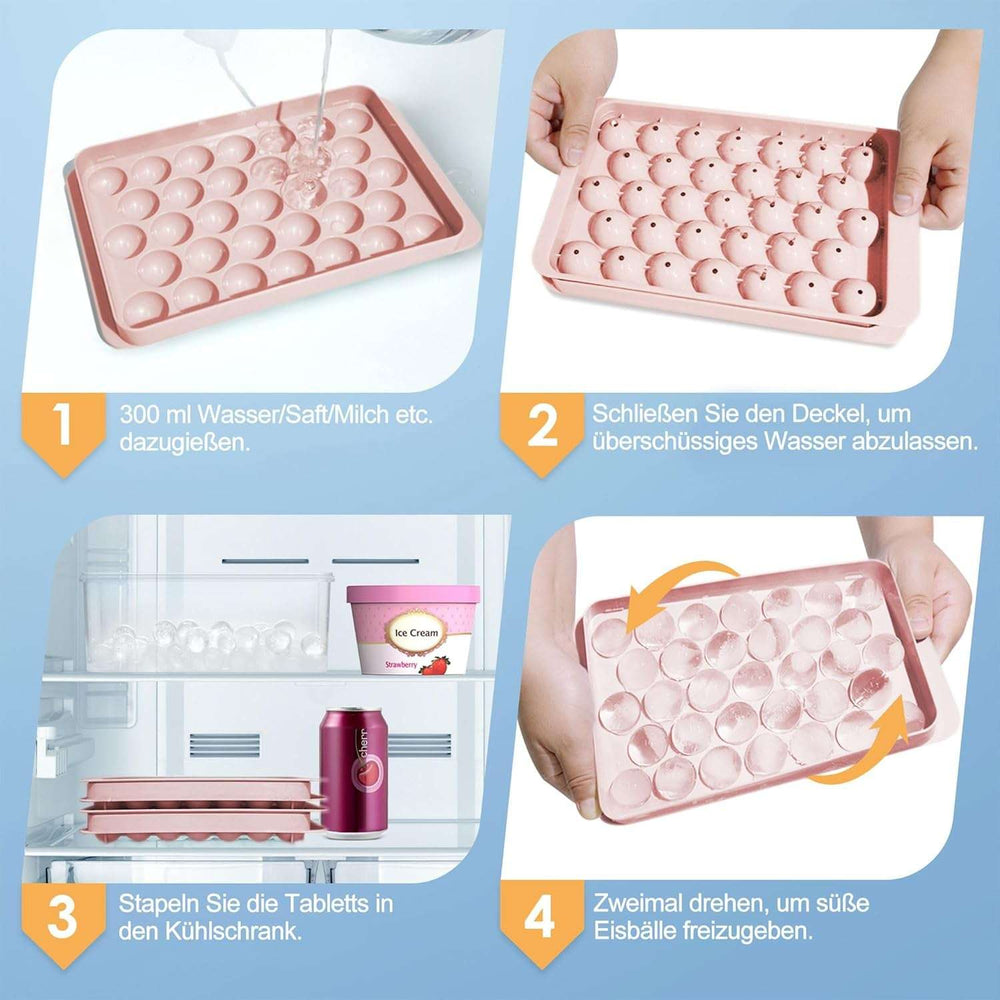 1 300 ml Wasser/Saft/Milch etc. dazugießen.

2 Schließen Sie den Deckel, um überschüssiges Wasser abzulassen.

Ice Cream
Strawberry

cherr

3 Stapeln Sie die Tabletts in den Kühlschrank.

4 Zweimal drehen, um süße Eisbälle freizugeben.